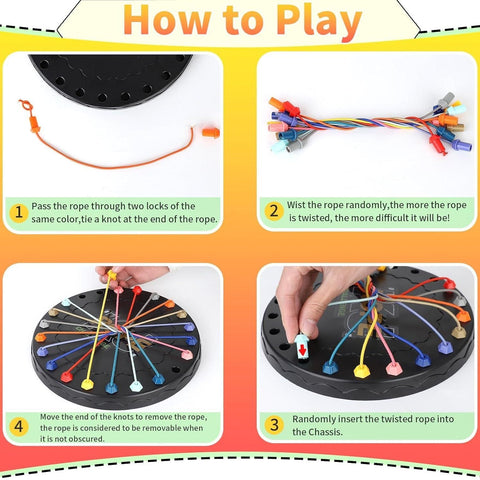 How to Play

1 Pass the rope through two locks of the same color,tie a knot at the end of the rope.

2 Wist the rope randomly,the more the rope is twisted, the more difficult it will be!

4 Move the end of the knots to remove the rope, the rope is considered to be removable when it is not obscured.

3 Randomly insert the twisted rope into the Chassis.